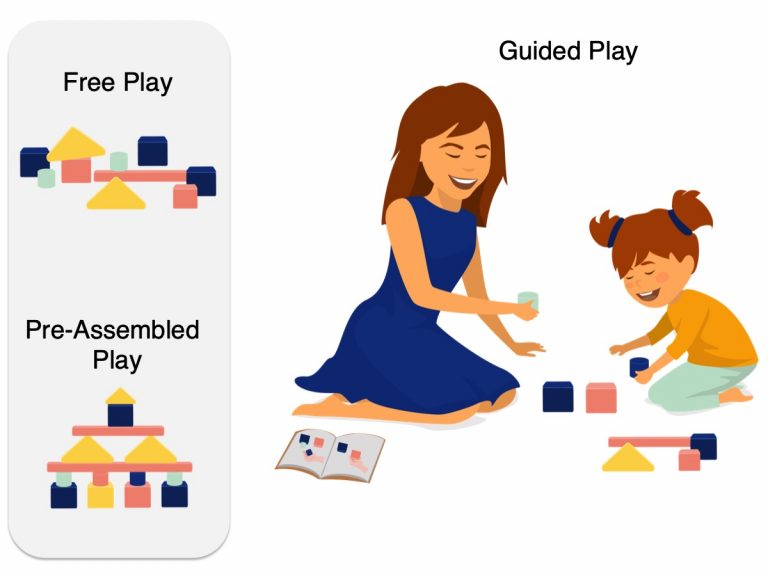 Free Play

Pre-Assembled Play

Guided Play